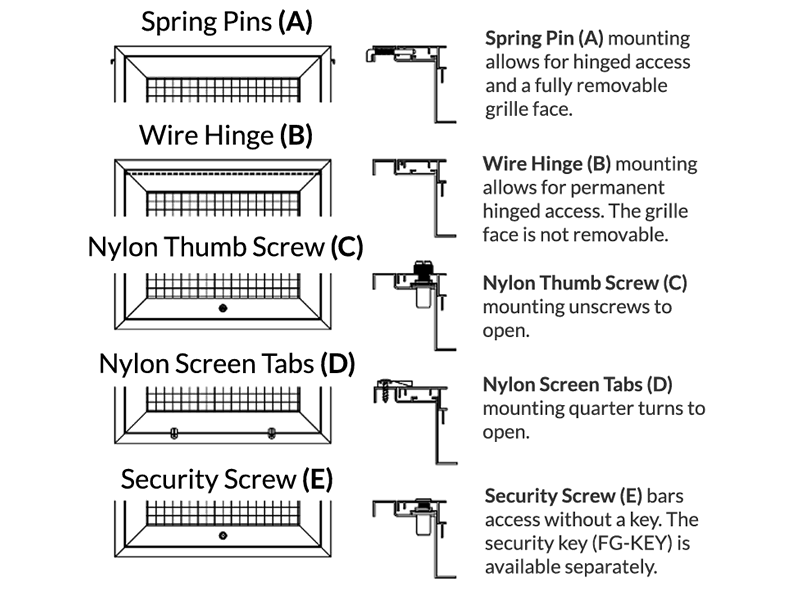 Spring Pins (A)

Spring Pin (A) mounting allows for hinged access and a fully removable grille face.

Wire Hinge (B)

Wire Hinge (B) mounting allows for permanent hinged access. The grille face is not removable.

Nylon Thumb Screw (C)

Nylon Thumb Screw (C) mounting unscrews to open.

Nylon Screen Tabs (D)

Nylon Screen Tabs (D) mounting quarter turns to open.

Security Screw (E)

Security Screw (E) bars access without a key. The security key (FG-KEY) is available separately.