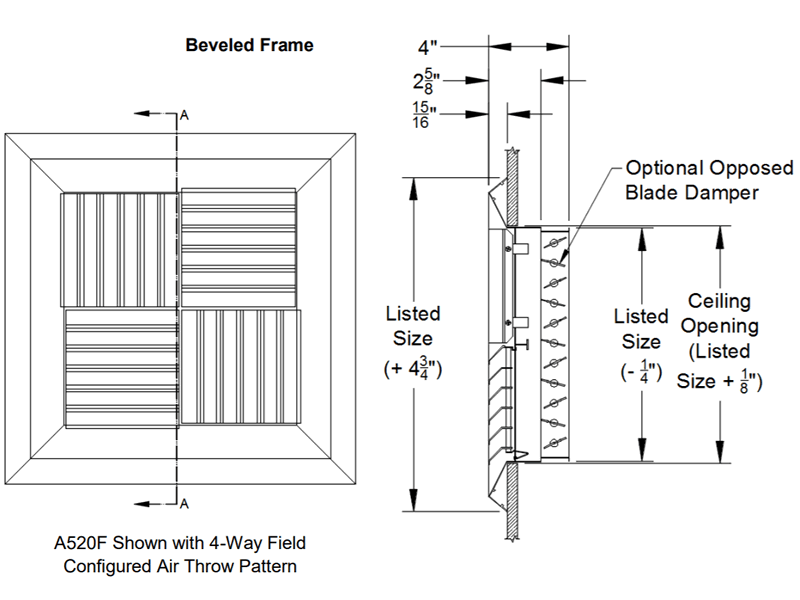 Beveled Frame

A

A

A520F Shown with 4-Way Field Configured Air Throw Pattern

4"

$2\frac{5}{8}$"

$\frac{15}{16}$"

Optional Opposed Blade Damper

Listed Size (+ $4\frac{3}{4}$")

Listed Size (- $\frac{1}{4}$")

Ceiling Opening (Listed Size + $\frac{1}{8}$")