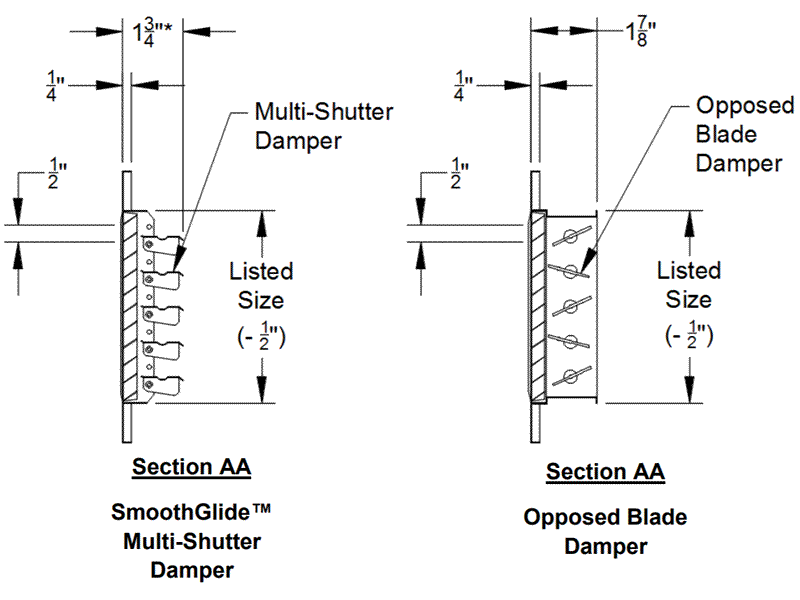 $1\frac{3}{4}$"*

$\frac{1}{4}$"

Multi-Shutter Damper

$\frac{1}{2}$"

Listed Size (- $\frac{1}{2}$")

Section AA

SmoothGlide™ Multi-Shutter Damper

$1\frac{7}{8}$"

$\frac{1}{4}$"

Opposed Blade Damper

$\frac{1}{2}$"

Listed Size (- $\frac{1}{2}$")

Section AA

Opposed Blade Damper