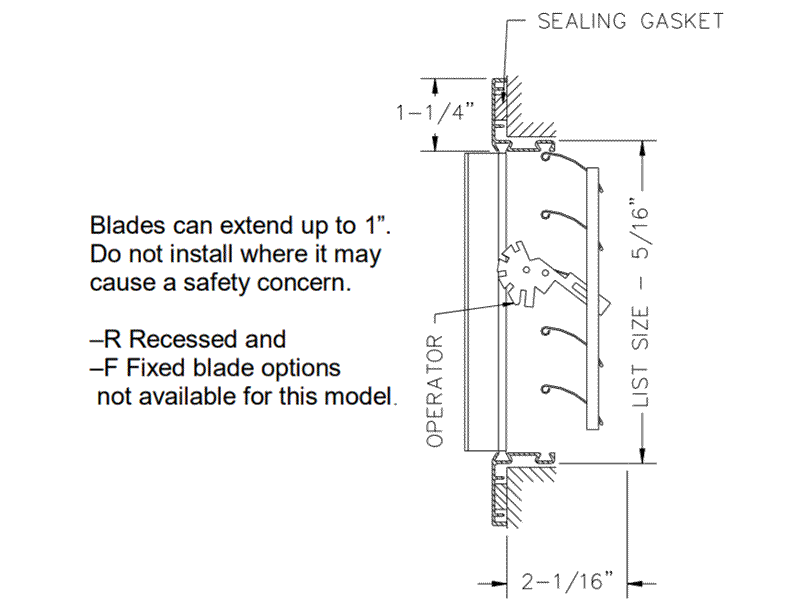 SEALING GASKET

1-1/4"

Blades can extend up to 1".
Do not install where it may cause a safety concern.

–R Recessed and
–F Fixed blade options not available for this model.

OPERATOR

LIST SIZE - 5/16"

2-1/16"