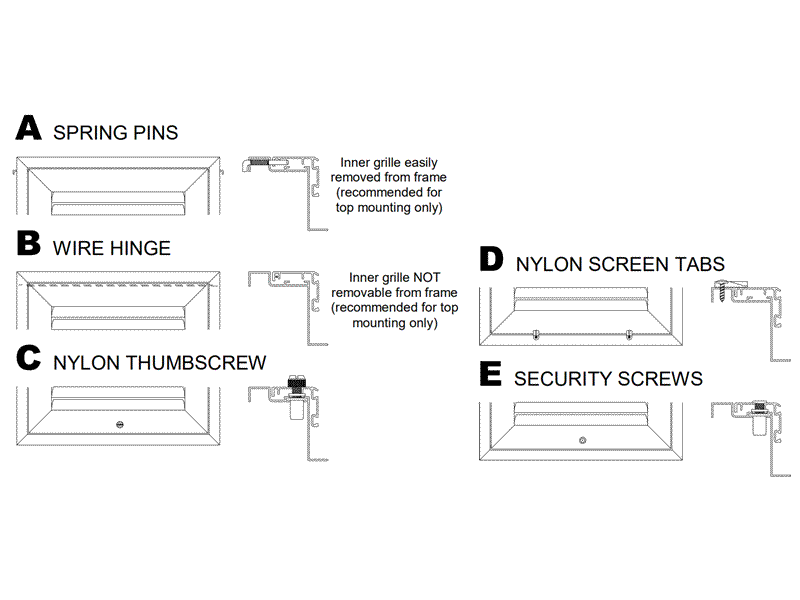 A SPRING PINS

Inner grille easily removed from frame (recommended for top mounting only)

B WIRE HINGE

Inner grille NOT removable from frame (recommended for top mounting only)

C NYLON THUMBSCREW

D NYLON SCREEN TABS

E SECURITY SCREWS